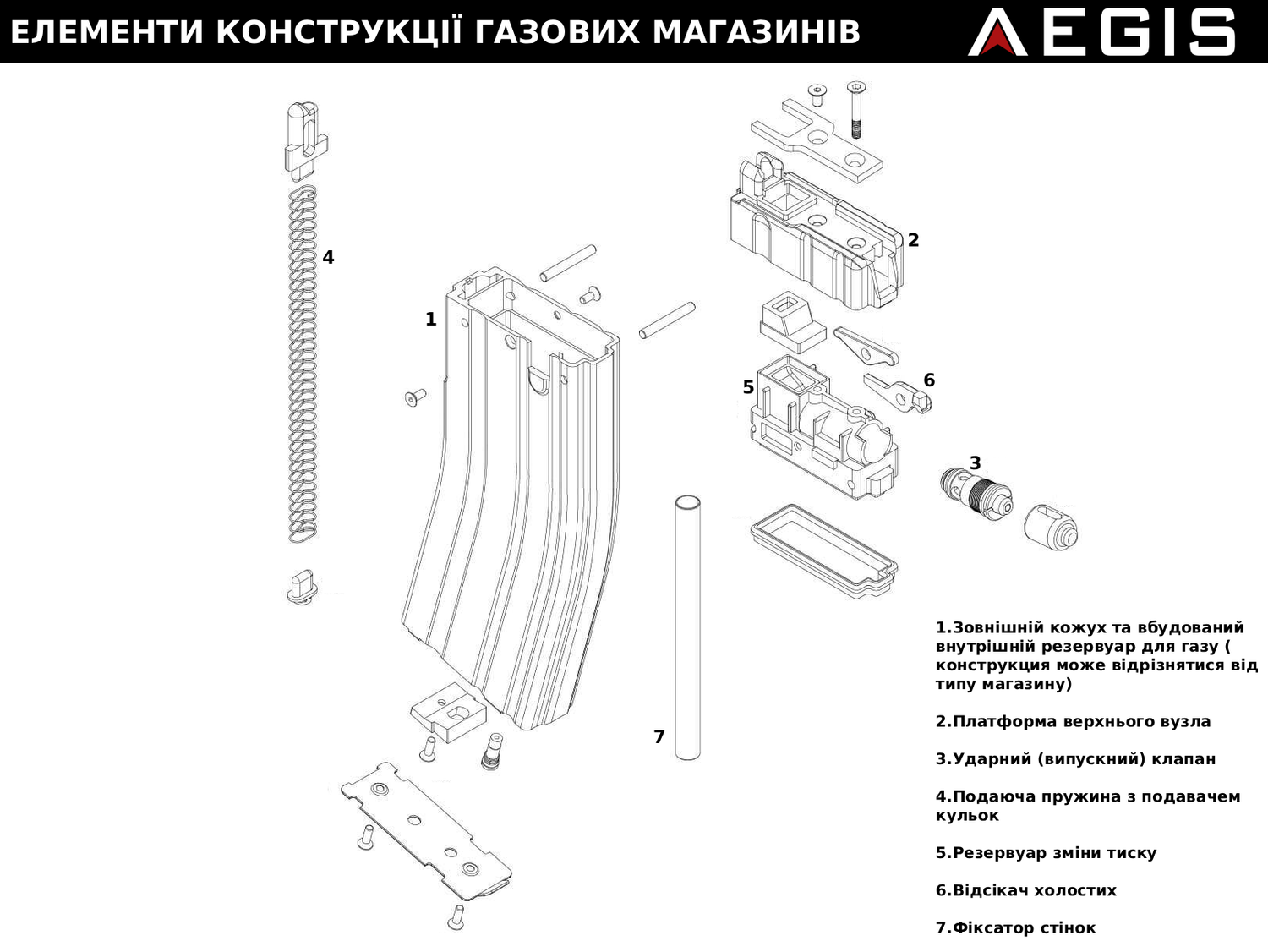 ЕЛЕМЕНТИ КОНСТРУКЦІЇ ГАЗОВИХ МАГАЗИНІВ

AEGIS

4

1

2

5

6

3

7

1.Зовнішній кожух та вбудований внутрішній резервуар для газу ( конструкция може відрізнятися від типу магазину)

2.Платформа верхнього вузла

3.Ударний (випускний) клапан

4.Подаюча пружина з подавачем кульок

5.Резервуар зміни тиску

6.Відсікач холостих

7.Фіксатор стінок