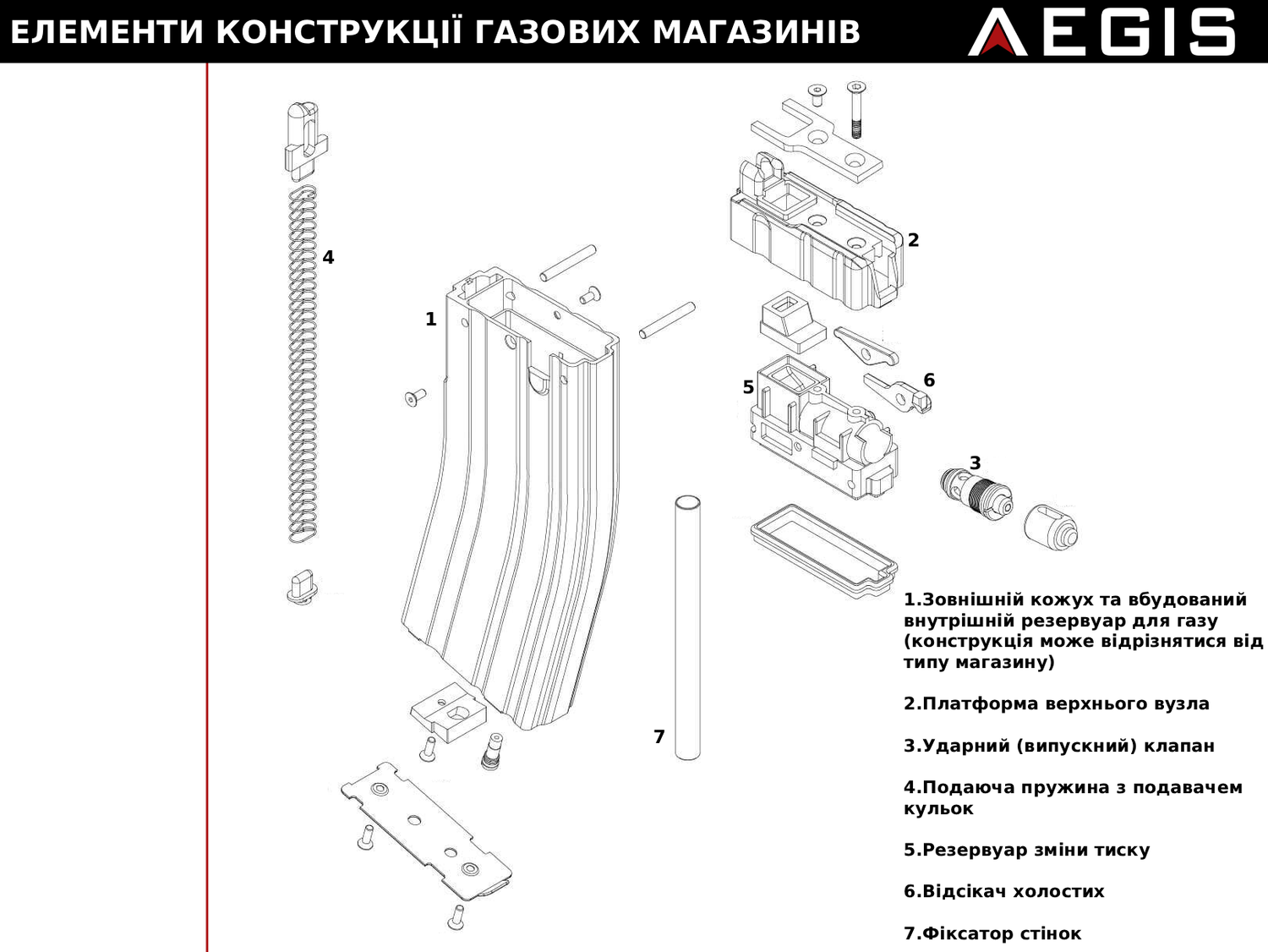 ЕЛЕМЕНТИ КОНСТРУКЦІЇ ГАЗОВИХ МАГАЗИНІВ

AEGIS

4

1

2

5

6

3

7

1.Зовнішній кожух та вбудований внутрішній резервуар для газу (конструкція може відрізнятися від типу магазину)

2.Платформа верхнього вузла

3.Ударний (випускний) клапан

4.Подаюча пружина з подавачем кульок

5.Резервуар зміни тиску

6.Відсікач холостих

7.Фіксатор стінок